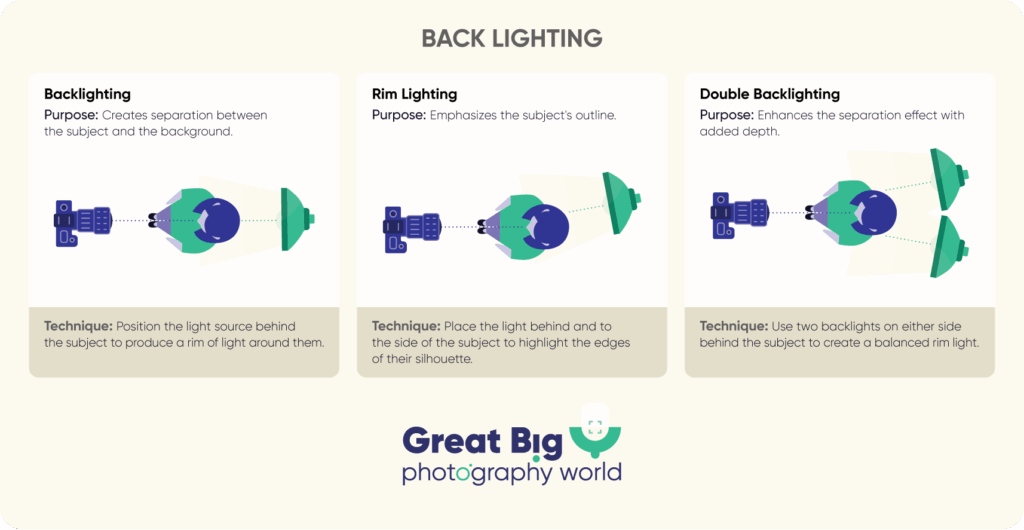 BACK LIGHTING

Backlighting
Purpose: Creates separation between the subject and the background.

Technique: Position the light source behind the subject to produce a rim of light around them.

Rim Lighting
Purpose: Emphasizes the subject's outline.

Technique: Place the light behind and to the side of the subject to highlight the edges of their silhouette.

Double Backlighting
Purpose: Enhances the separation effect with added depth.

Technique: Use two backlights on either side behind the subject to create a balanced rim light.

Great Big
photography world