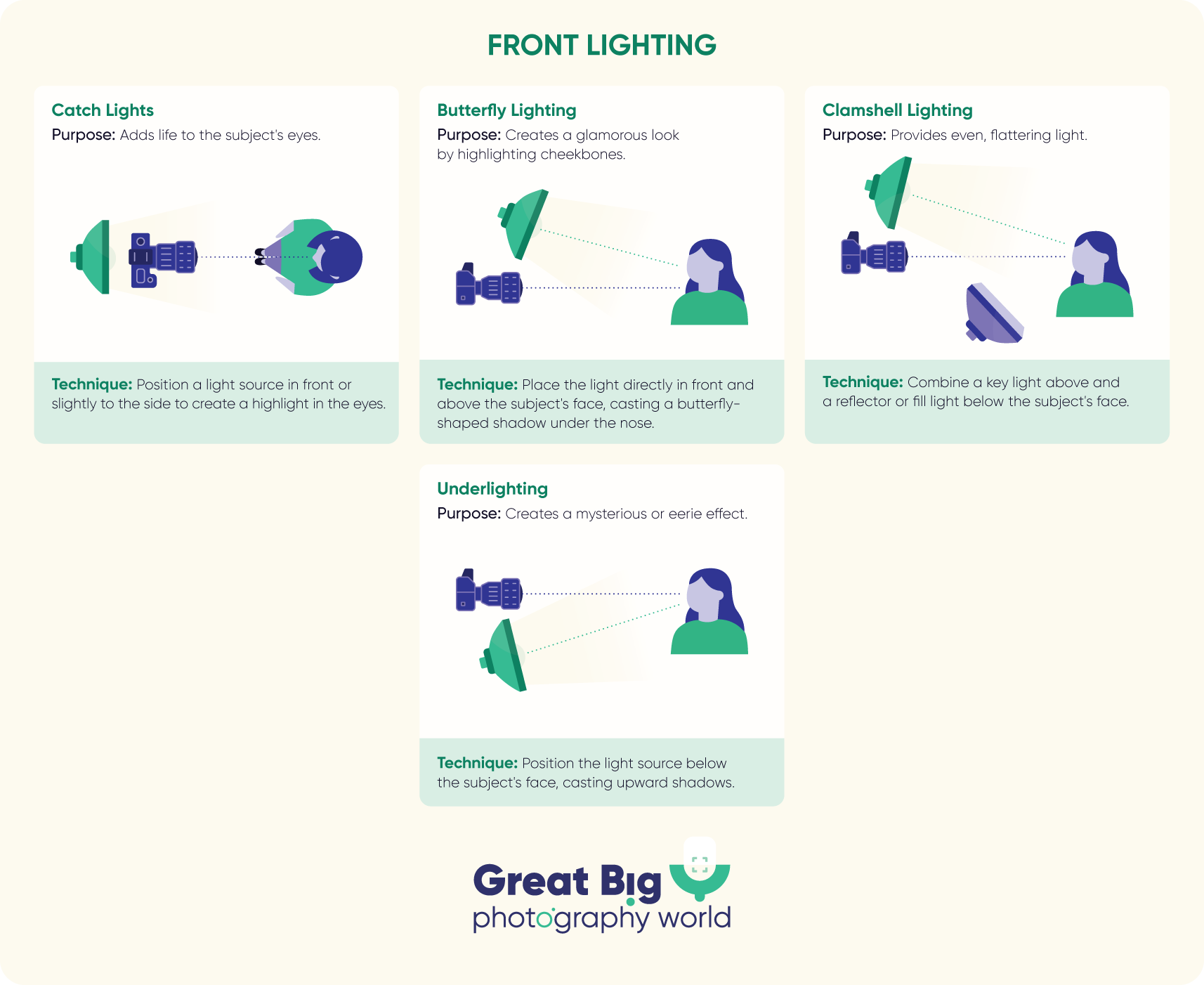 FRONT LIGHTING

Catch Lights
Purpose: Adds life to the subject's eyes.

Technique: Position a light source in front or slightly to the side to create a highlight in the eyes.

Butterfly Lighting
Purpose: Creates a glamorous look by highlighting cheekbones.

Technique: Place the light directly in front and above the subject's face, casting a butterfly-shaped shadow under the nose.

Clamshell Lighting
Purpose: Provides even, flattering light.

Technique: Combine a key light above and a reflector or fill light below the subject's face.

Underlighting
Purpose: Creates a mysterious or eerie effect.

Technique: Position the light source below the subject's face, casting upward shadows.

Great Big photography world