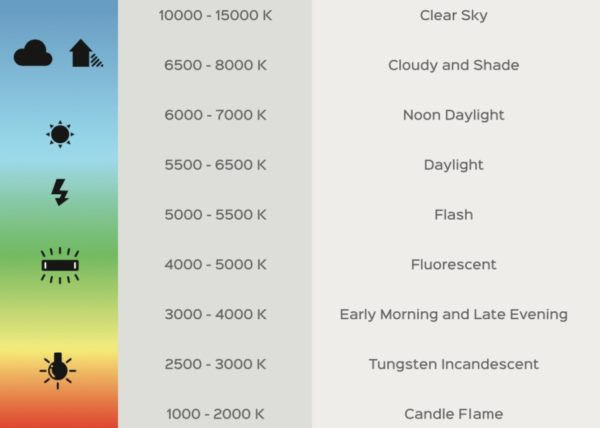 | 10000 - 15000 K | Clear Sky |
|---|---|
| 6500 - 8000 K | Cloudy and Shade |
| 6000 - 7000 K | Noon Daylight |
| 5500 - 6500 K | Daylight |
| 5000 - 5500 K | Flash |
| 4000 - 5000 K | Fluorescent |
| 3000 - 4000 K | Early Morning and Late Evening |
| 2500 - 3000 K | Tungsten Incandescent |
| 1000 - 2000 K | Candle Flame |